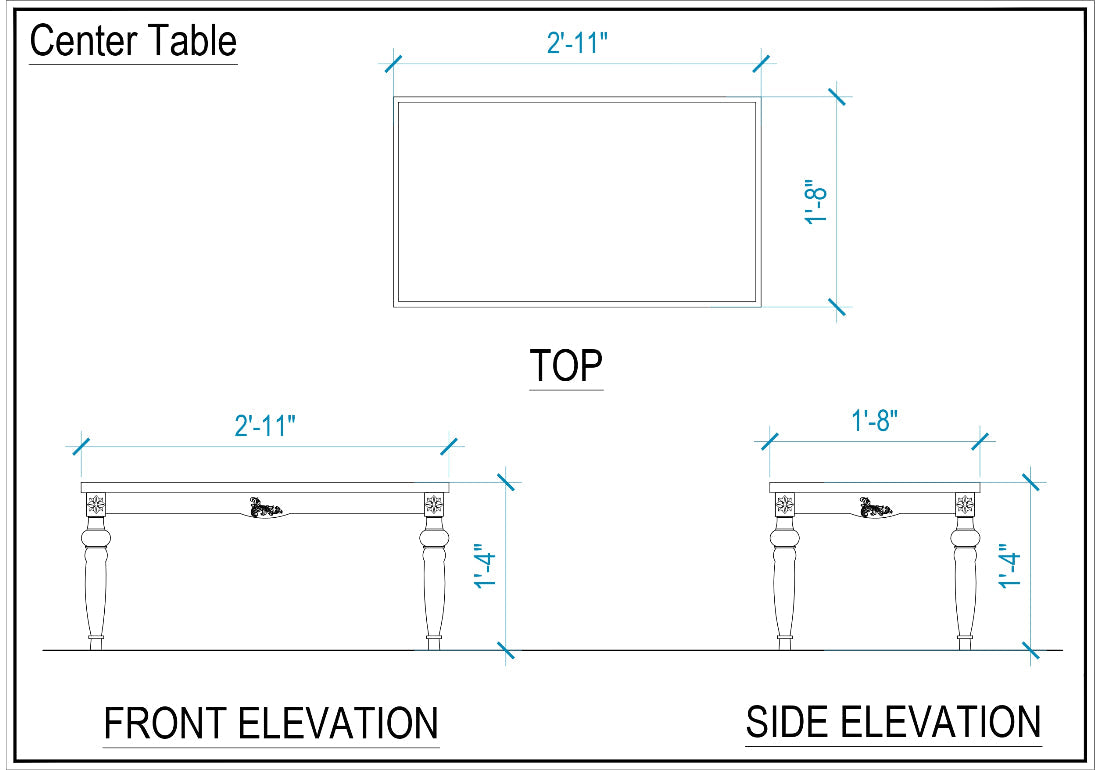 Center Table

2'-11"

1'-8"

TOP

2'-11"

1'-4"

1'-8"

1'-4"

FRONT ELEVATION

SIDE ELEVATION